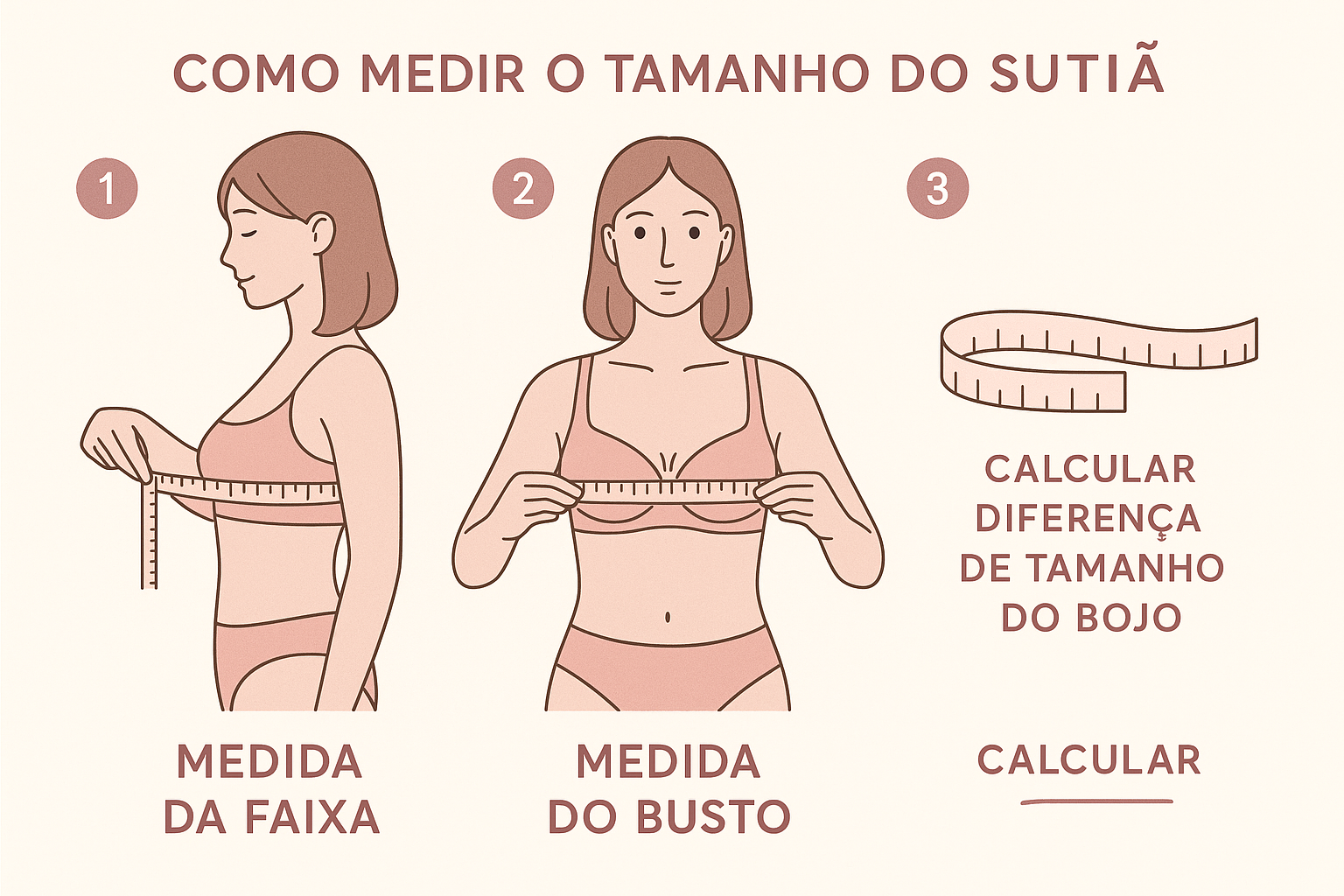 COMO MEDIR O TAMANHO DO SUTIÃ

1

MEDIDA DA FAIXA

2

MEDIDA DO BUSTO

3

CALCULAR DIFERENÇA DE TAMANHO DO BOJO

CALCULAR