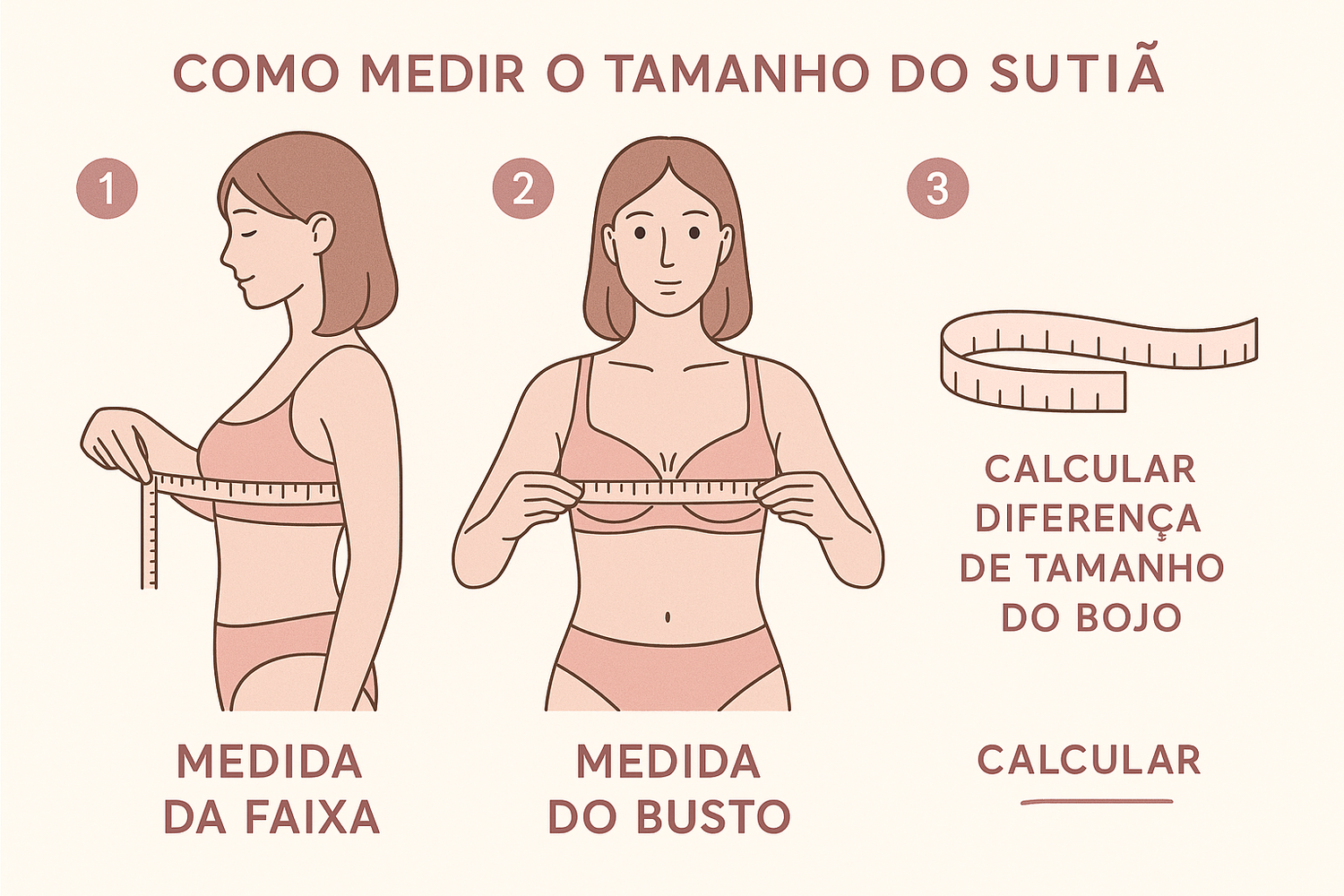 COMO MEDIR O TAMANHO DO SUTIÃ

1

MEDIDA DA FAIXA

2

MEDIDA DO BUSTO

3

CALCULAR DIFERENÇA DE TAMANHO DO BOJO

CALCULAR